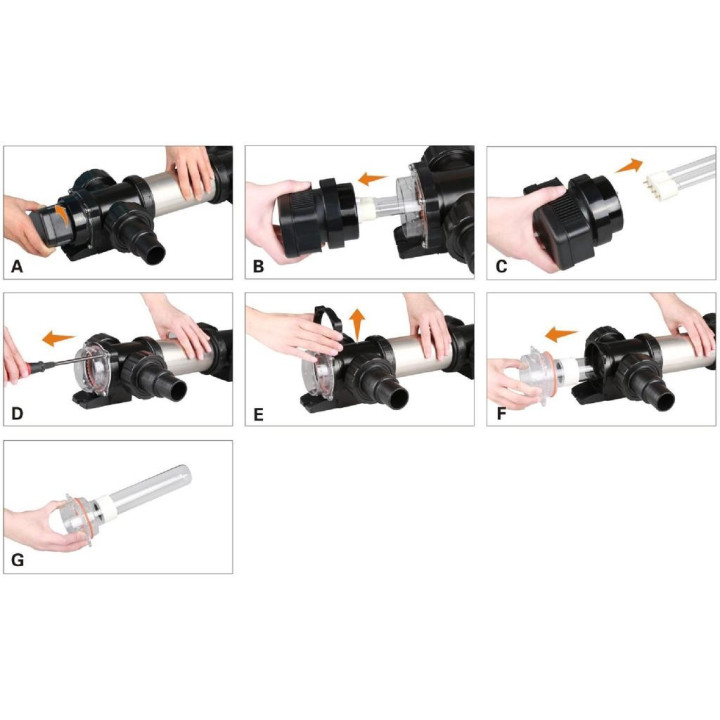 A

B

C

D

E

F

G