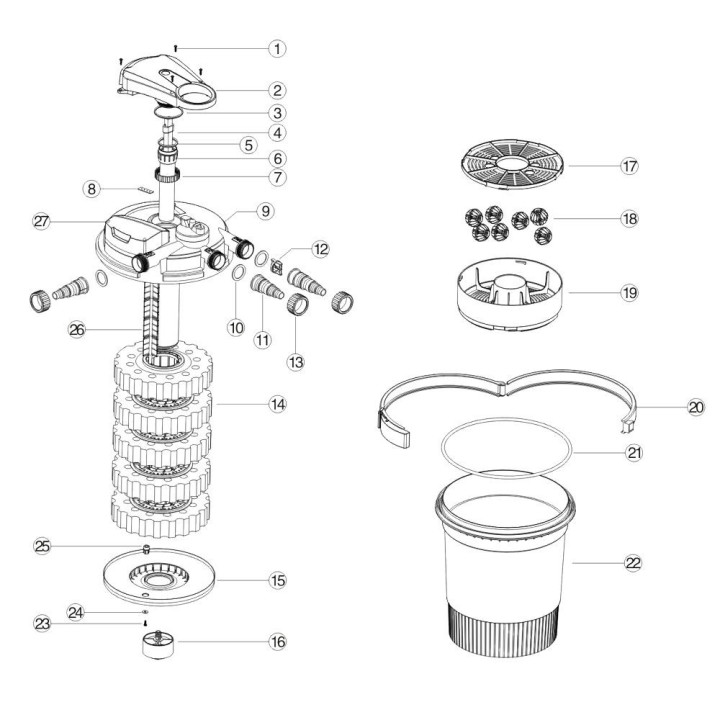 1
2
3
4
5
6
7
8
9
27
12
10
11
13
26
14
25
15
24
23
16
17
18
19
20
21
22